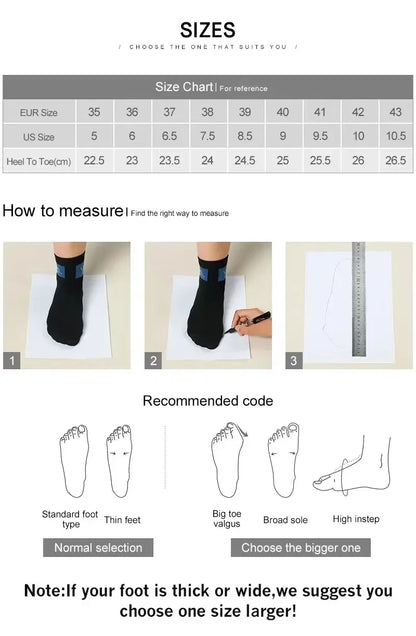 SIZES

/ CHOOSE THE ONE THAT SUITS YOU /

Size Chart | For reference

| EUR Size | 35 | 36 | 37 | 38 | 39 | 40 | 41 | 42 | 43 |
|---|---|---|---|---|---|---|---|---|---|
| US Size | 5 | 6 | 6.5 | 7.5 | 8.5 | 9 | 9.5 | 10 | 10.5 |
| Heel To Toe(cm) | 22.5 | 23 | 23.5 | 24 | 24.5 | 25 | 25.5 | 26 | 26.5 |

How to measure | Find the right way to measure

1

2

3

Recommended code

Standard foot type

Thin feet

Big toe valgus

Broad sole

High instep

Normal selection

Choose the bigger one

Note:If your foot is thick or wide,we suggest you choose one size larger!