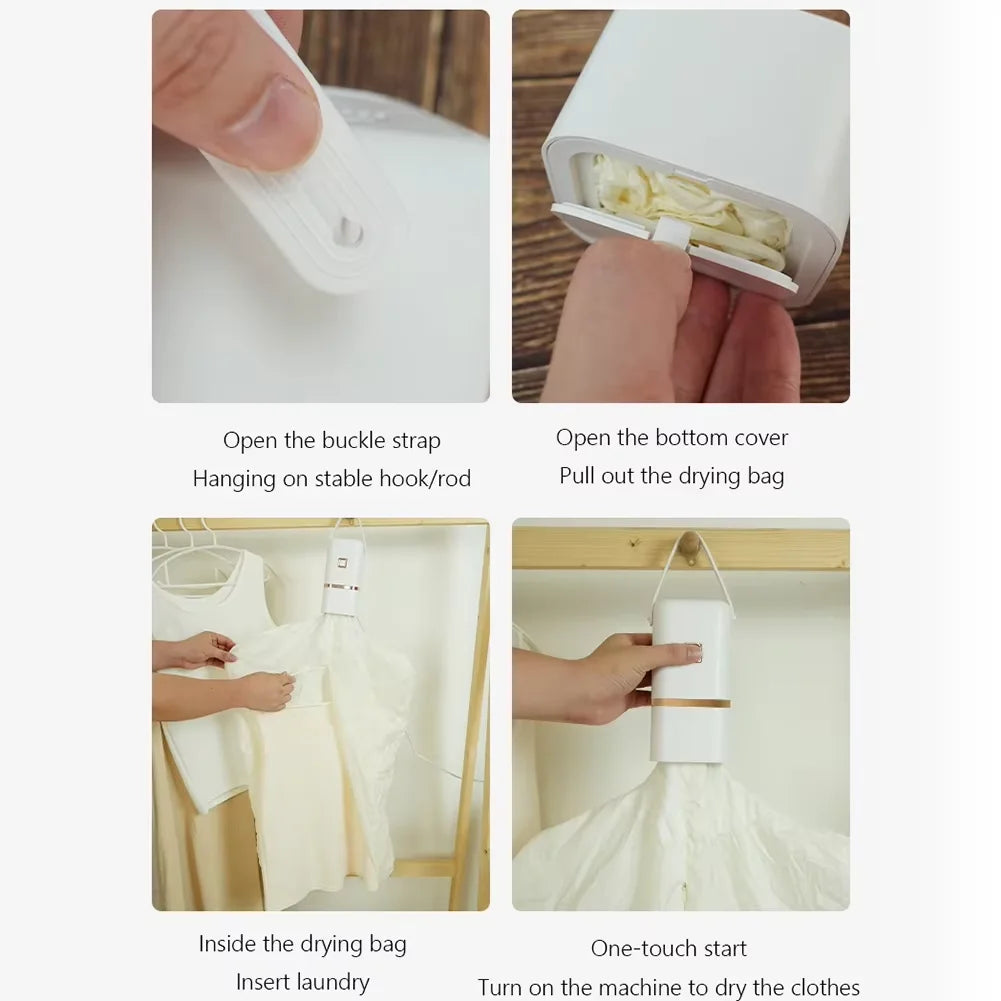 Open the buckle strap
Hanging on stable hook/rod

Open the bottom cover
Pull out the drying bag

Inside the drying bag
Insert laundry

One-touch start
Turn on the machine to dry the clothes