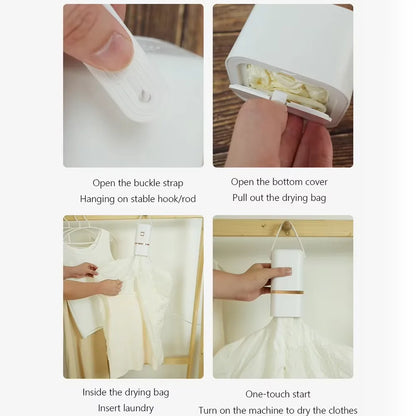 Open the buckle strap
Hanging on stable hook/rod

Open the bottom cover
Pull out the drying bag

Inside the drying bag
Insert laundry

One-touch start
Turn on the machine to dry the clothes