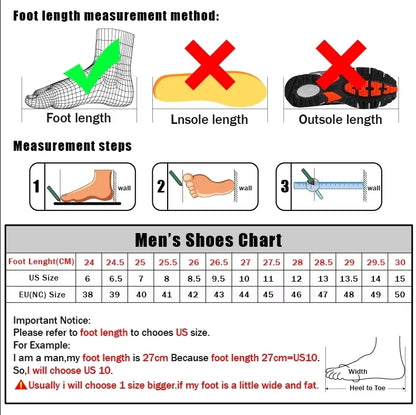 Foot length measurement method:

Foot length

Lnsole length

Outsole length

Measurement steps

1 wall

2 wall

3 wall

Men's Shoes Chart

| Foot Lenght(CM) | 24 | 24.5 | 25 | 25.5 | 26 | 26.5 | 27 | 27.5 | 28 | 28.5 | 29 | 29.5 | 30 |
|---|---|---|---|---|---|---|---|---|---|---|---|---|---|
| US Size | 6 | 6.5 | 7 | 8 | 8.5 | 9.5 | 10 | 11 | 12 | 13 | 13.5 | 14 | 15 |
| EU(NC) Size | 38 | 39 | 40 | 41 | 42 | 43 | 44 | 45 | 46 | 47 | 48 | 49 | 50 |

Important Notice:
Please refer to foot length to chooes US size.
For Example:
I am a man,my foot length is 27cm Because foot length 27cm=US10.
So,I will choose US 10.
Usually i will choose 1 size bigger.if my foot is a little wide and fat.

Width

Heel to Toe