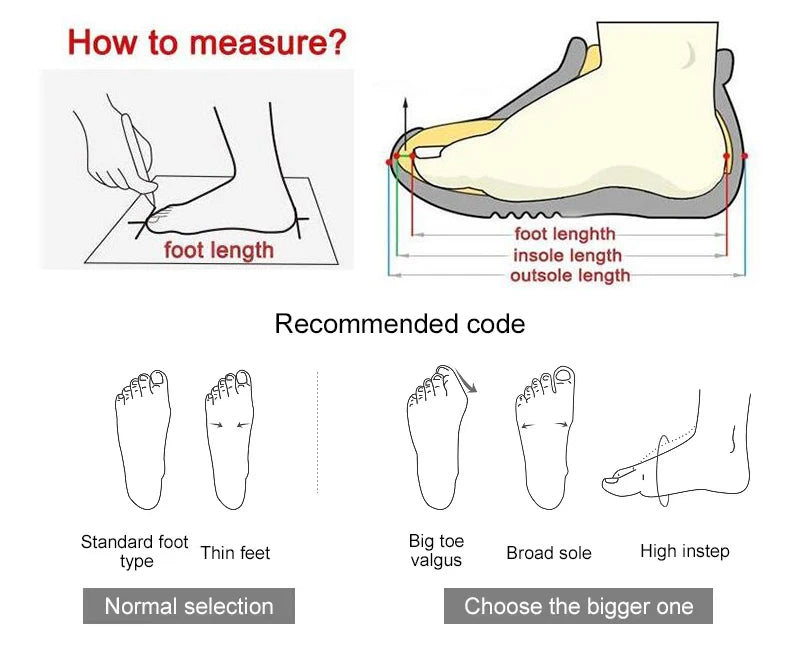 How to measure?

foot length

foot lenghth
insole length
outsole length

Recommended code

Standard foot type

Thin feet

Big toe valgus

Broad sole

High instep

Normal selection

Choose the bigger one